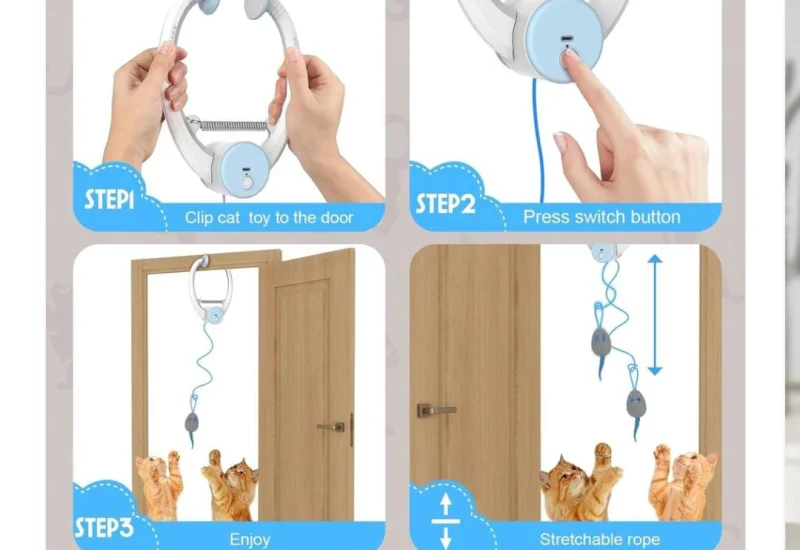 STEP1
Clip cat toy to the door

STEP2
Press switch button

STEP3
Enjoy

Stretchable rope