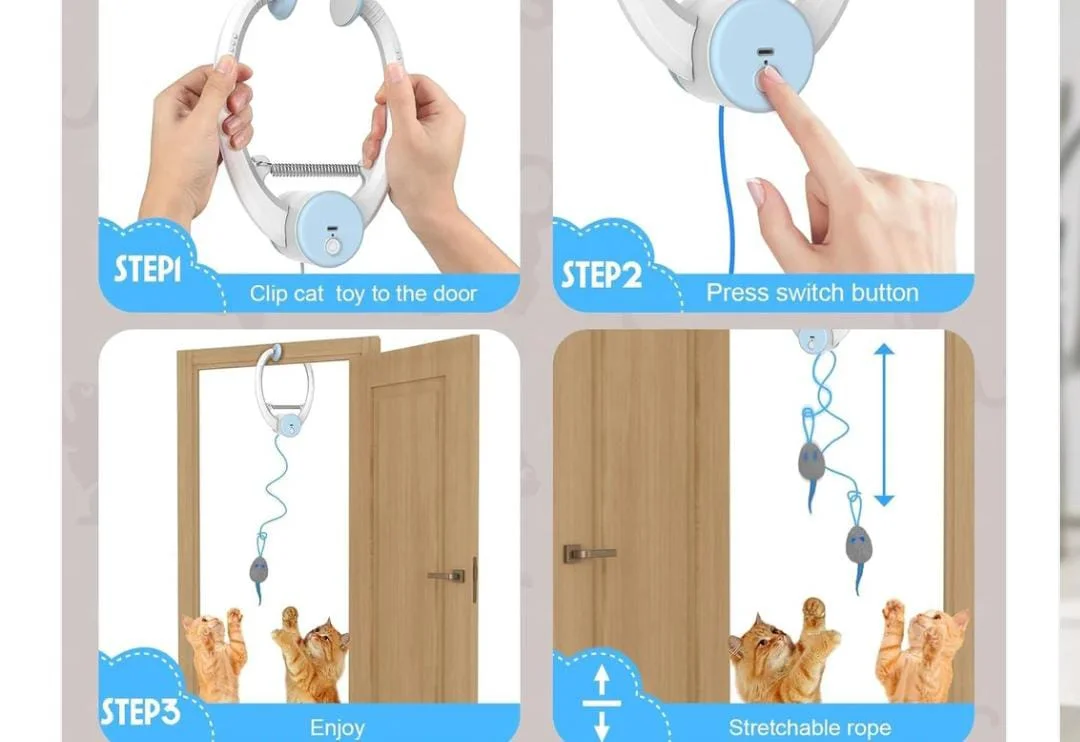 STEP1
Clip cat toy to the door

STEP2
Press switch button

STEP3
Enjoy

Stretchable rope